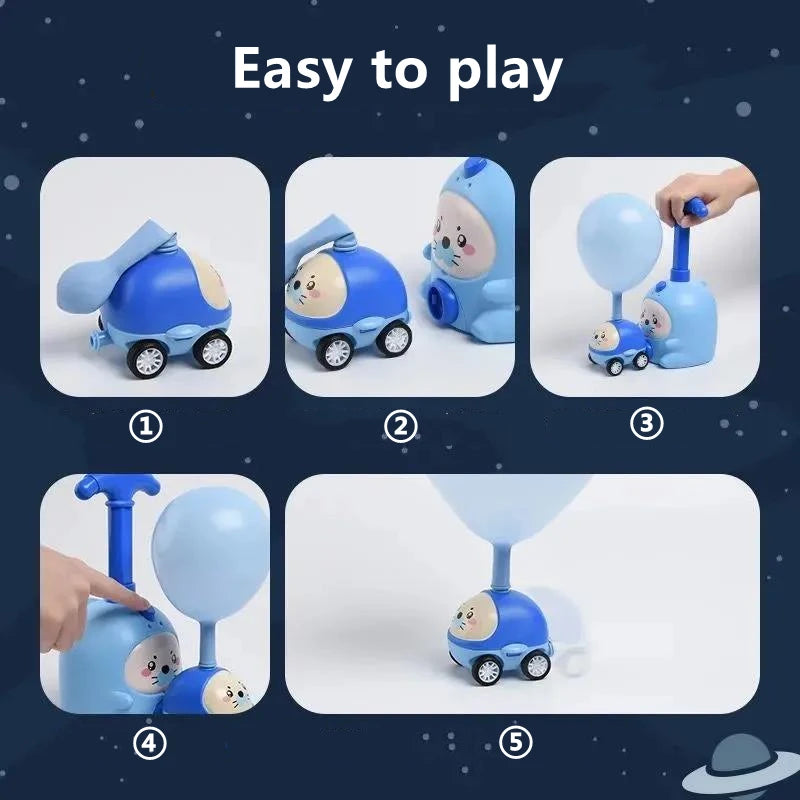 Easy to play

①

②

③

④

⑤