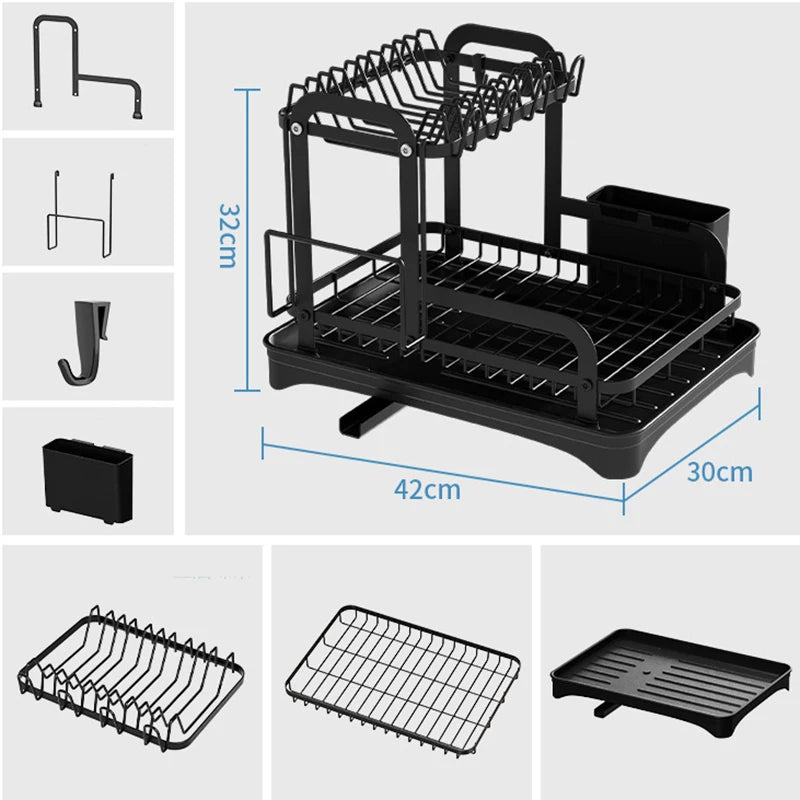 32cm
42cm
30cm