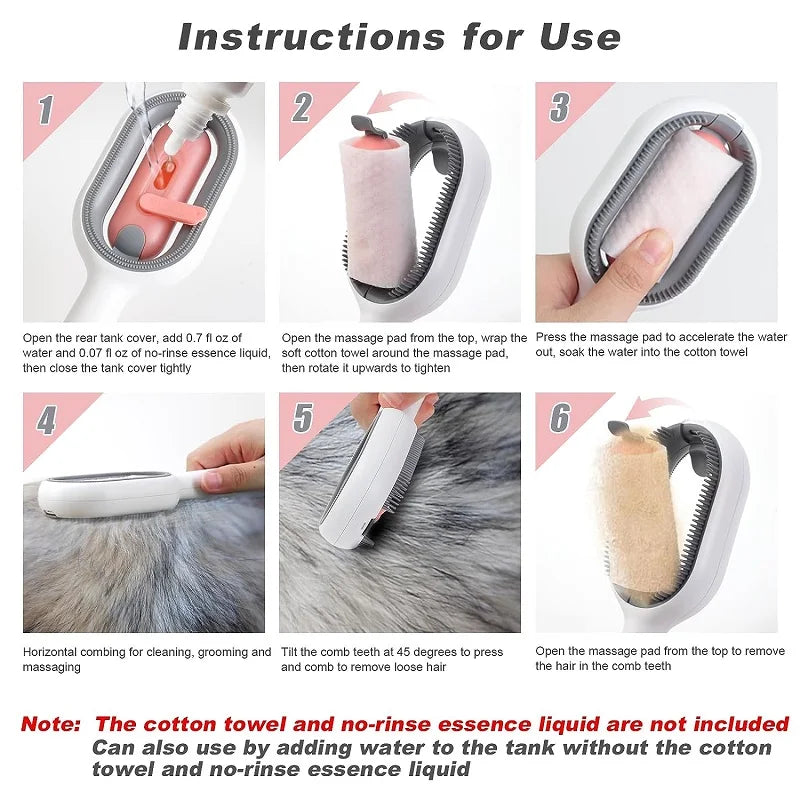 Instructions for Use

1

Open the rear tank cover, add 0.7 fl oz of water and 0.07 fl oz of no-rinse essence liquid, then close the tank cover tightly

2

Open the massage pad from the top, wrap the soft cotton towel around the massage pad, then rotate it upwards to tighten

3

Press the massage pad to accelerate the water out, soak the water into the cotton towel

4

Horizontal combing for cleaning, grooming and massaging

5

Tilt the comb teeth at 45 degrees to press and comb to remove loose hair

6

Open the massage pad from the top to remove the hair in the comb teeth

Note: The cotton towel and no-rinse essence liquid are not included
Can also use by adding water to the tank without the cotton towel and no-rinse essence liquid