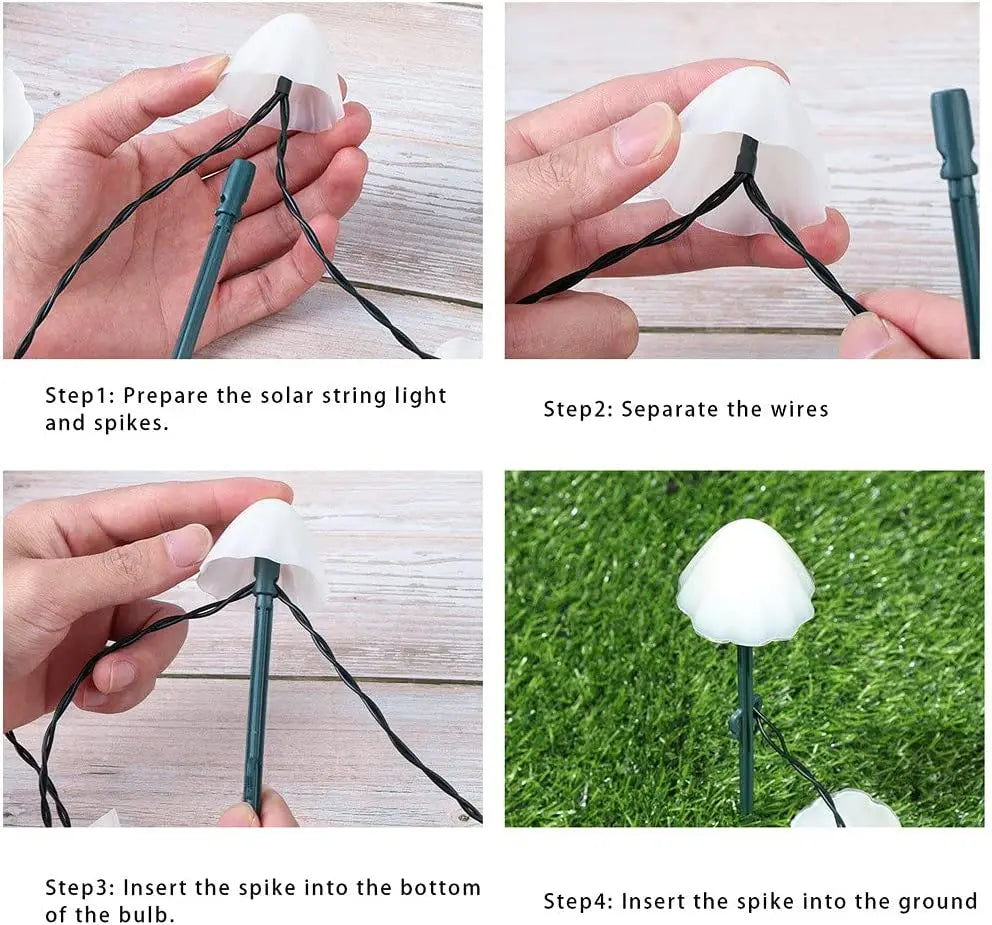 Step1: Prepare the solar string light and spikes.

Step2: Separate the wires

Step3: Insert the spike into the bottom of the bulb.

Step4: Insert the spike into the ground