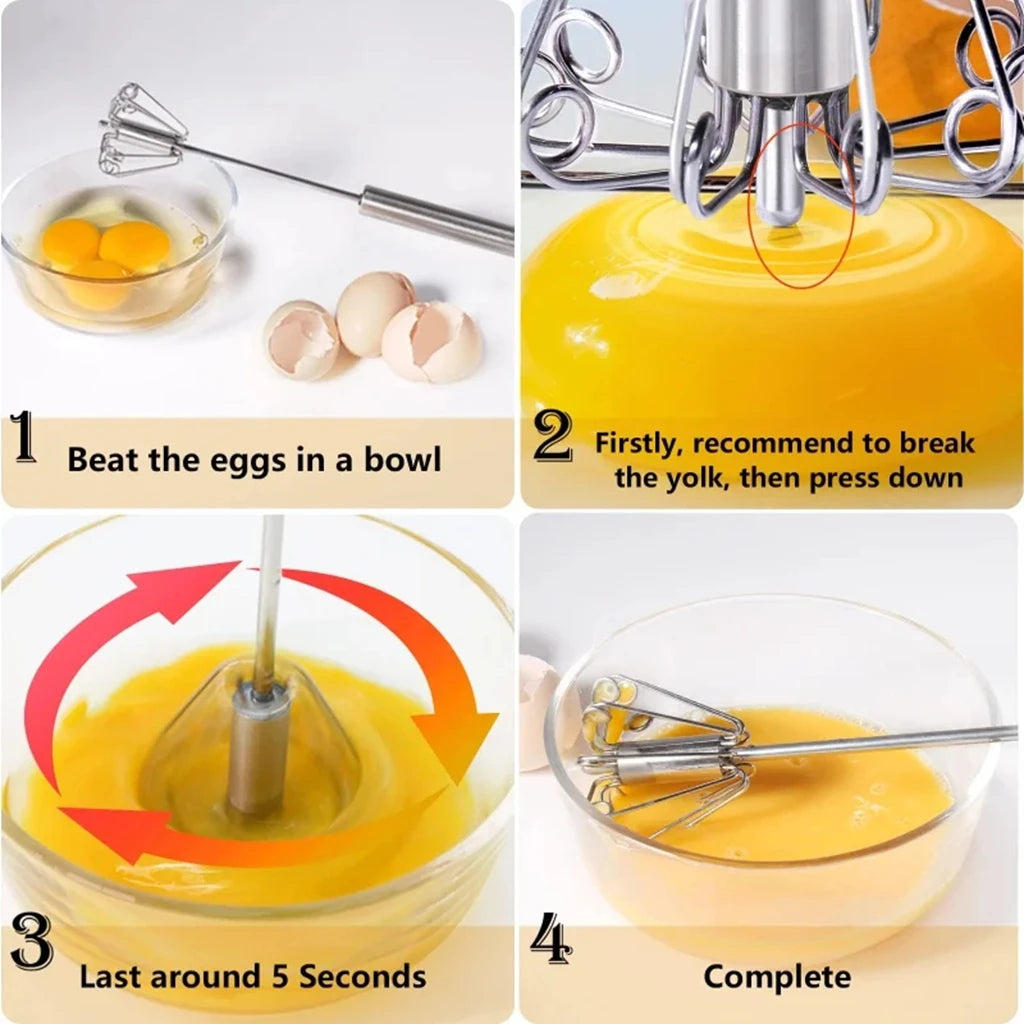 1 Beat the eggs in a bowl

2 Firstly, recommend to break the yolk, then press down

3 Last around 5 Seconds

4 Complete