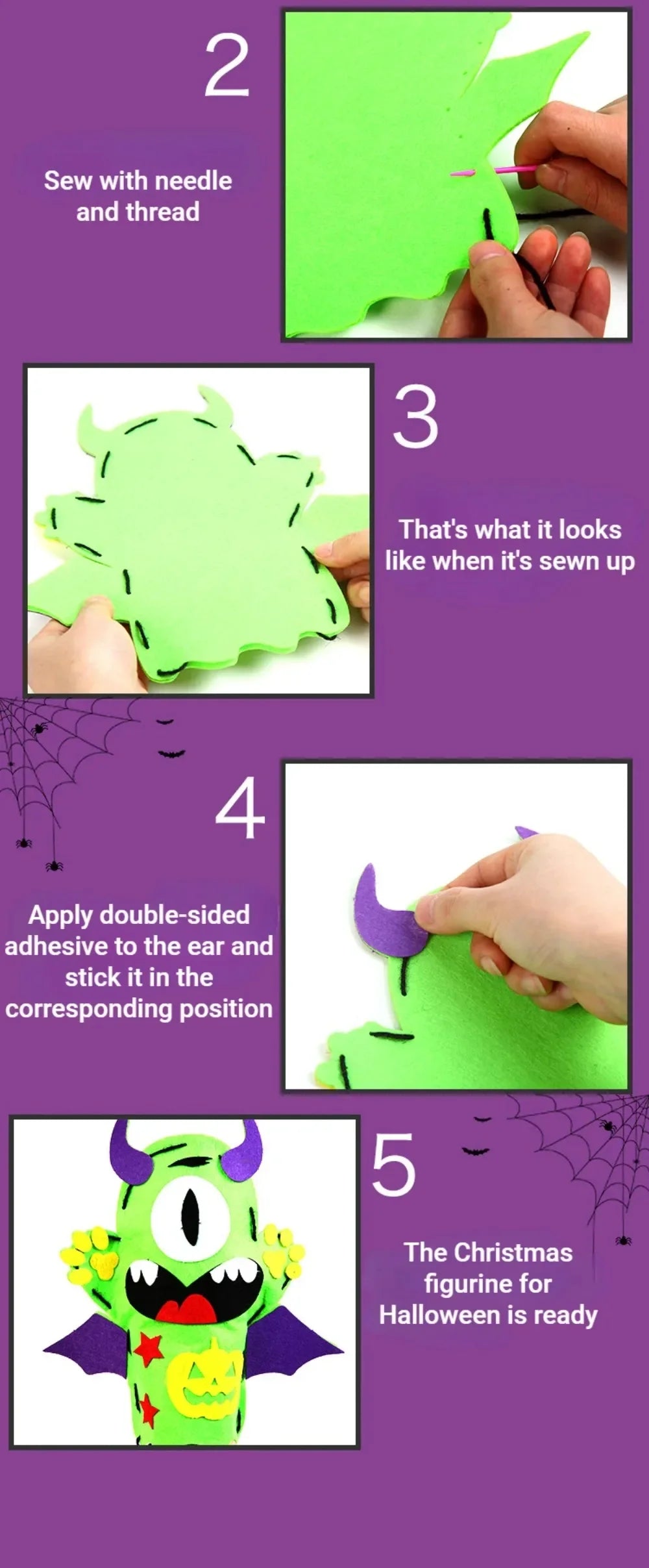 2

Sew with needle and thread

3

That's what it looks like when it's sewn up

4

Apply double-sided adhesive to the ear and stick it in the corresponding position

5

The Christmas figurine for Halloween is ready