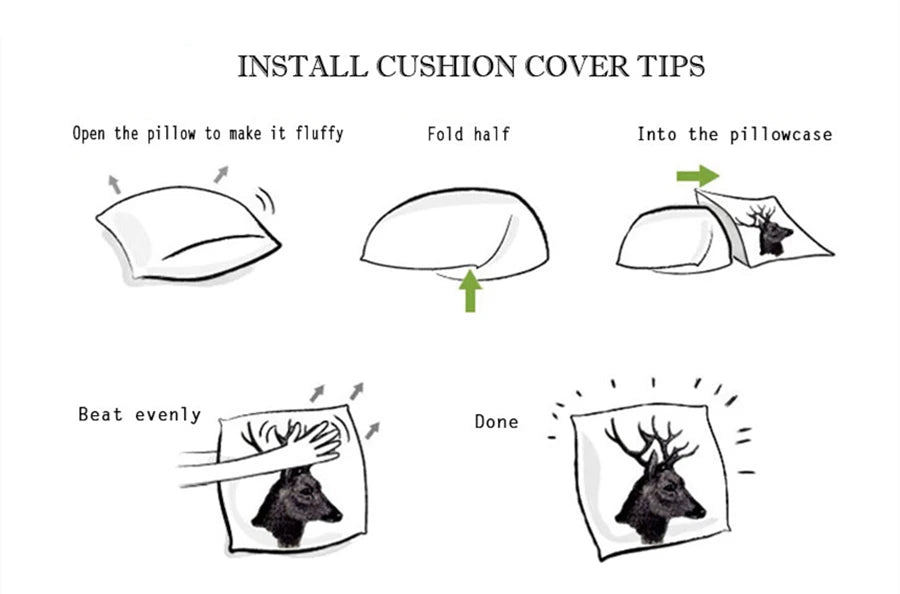 INSTALL CUSHION COVER TIPS

Open the pillow to make it fluffy

Fold half

Into the pillowcase

Beat evenly

Done